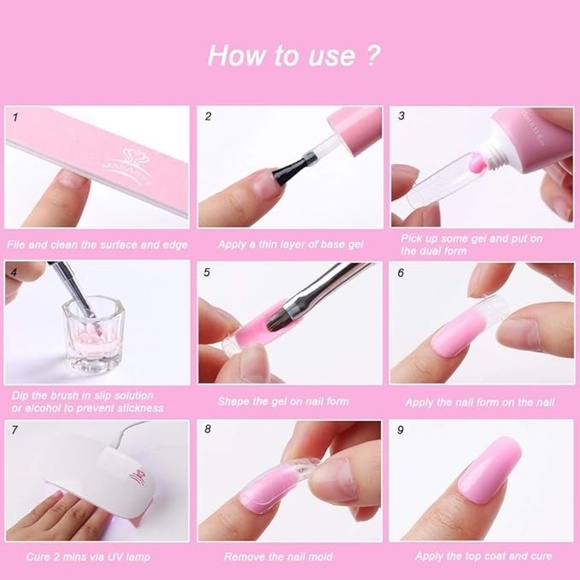 How to use ?

1

MAKARTT

File and clean the surface and edge

2

Apply a thin layer of base gel

3

Pick up some gel and put on the dual form

4

Dip the brush in slip solution or alcohol to prevent stickness

5

Shape the gel on nail form

6

Apply the nail form on the nail

7

Cure 2 mins via UV lamp

8

Remove the nail mold

9

Apply the top coat and cure